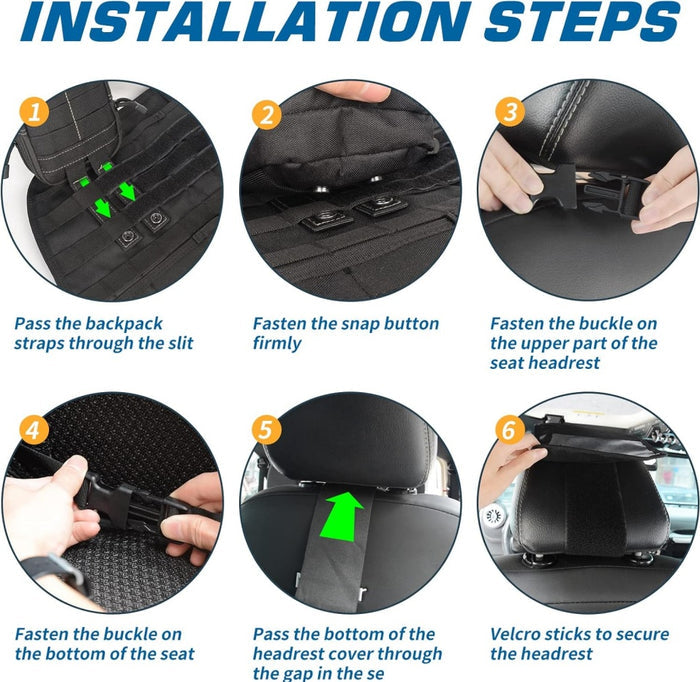 INSTALLATION STEPS

1
Pass the backpack straps through the slit

2
Fasten the snap button firmly

3
Fasten the buckle on the upper part of the seat headrest

4
Fasten the buckle on the bottom of the seat

5
Pass the bottom of the headrest cover through the gap in the se

6
Velcro sticks to secure the headrest